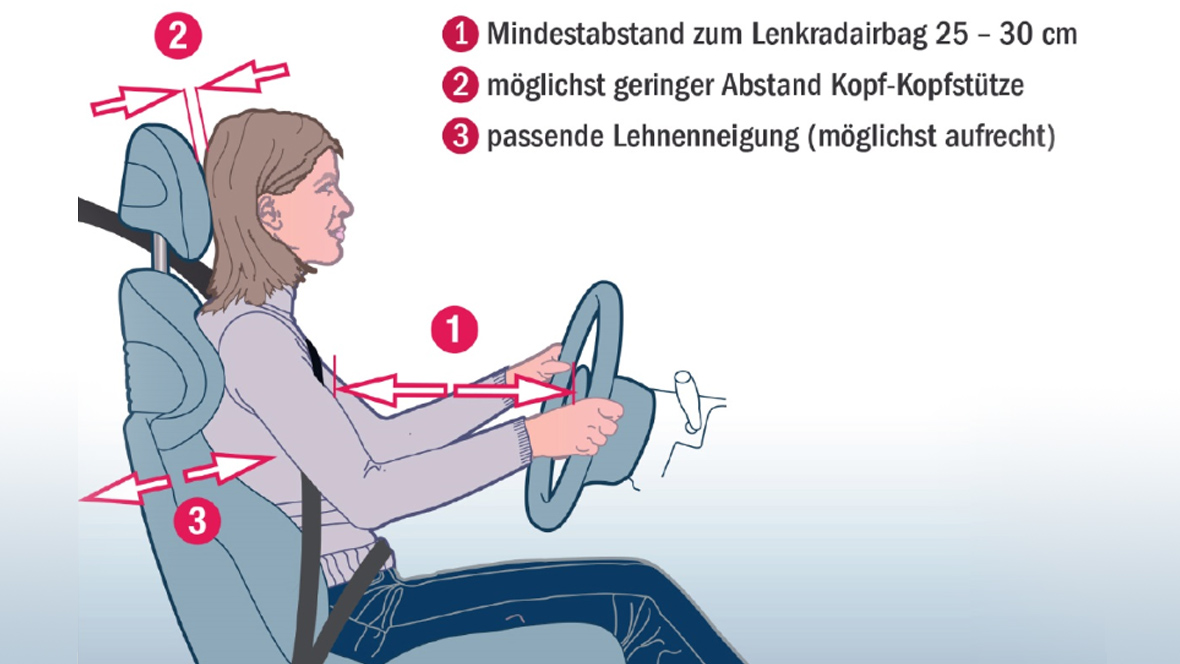 2

1 Mindestabstand zum Lenkradairbag 25 – 30 cm
2 möglichst geringer Abstand Kopf-Kopfstütze
3 passende Lehnenneigung (möglichst aufrecht)

1

3